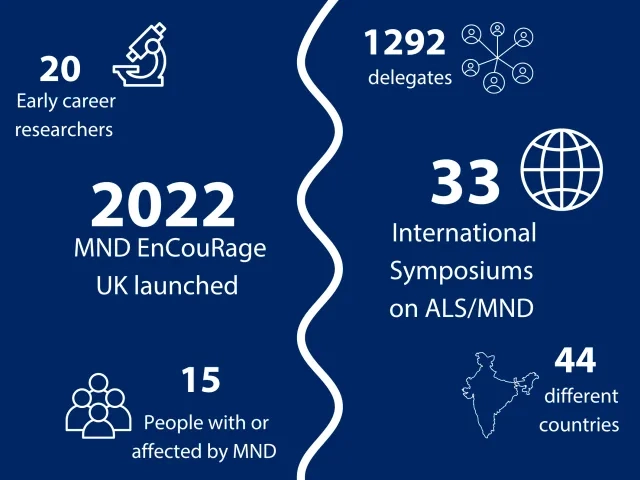 20
Early career researchers

2022
MND EnCouRage UK launched

15
People with or affected by MND

1292
delegates

33
International Symposiums on ALS/MND

44
different countries