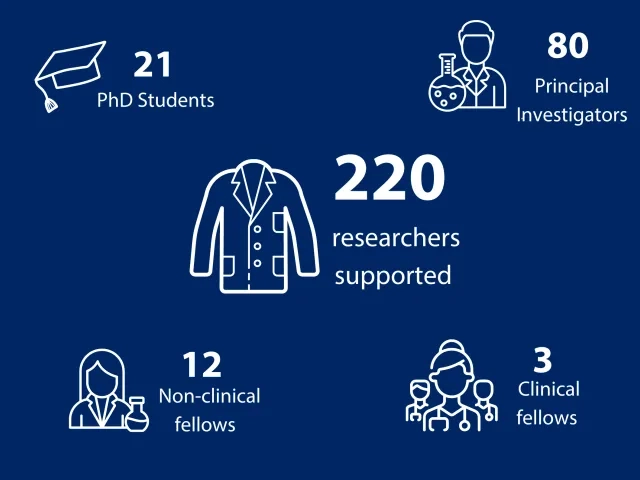 21
PhD Students

80
Principal Investigators

220
researchers supported

12
Non-clinical fellows

3
Clinical fellows